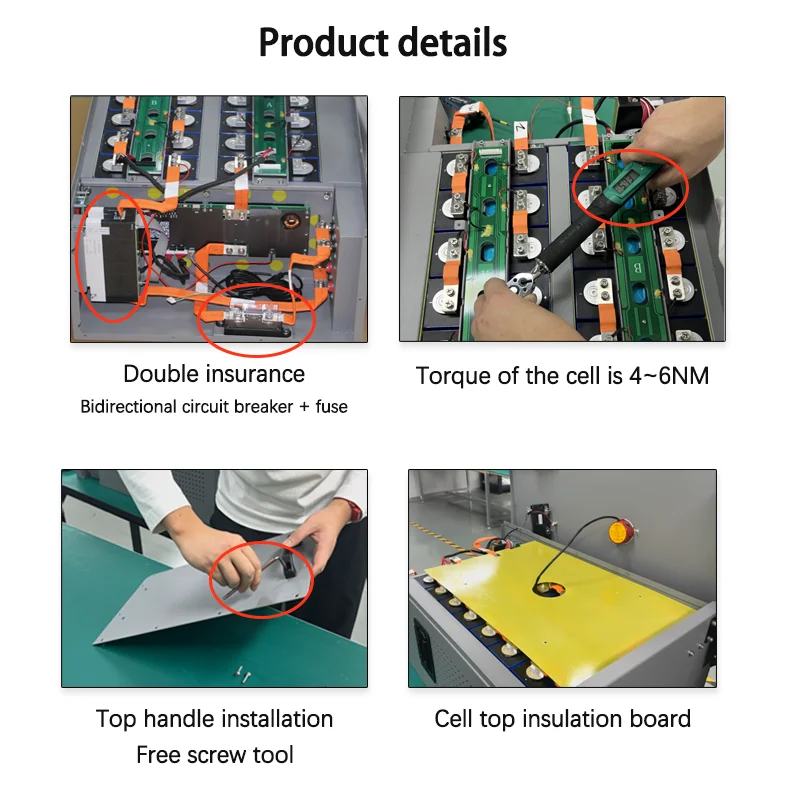 Product details

Double insurance
Bidirectional circuit breaker + fuse

Torque of the cell is 4~6NM

Top handle installation
Free screw tool

Cell top insulation board